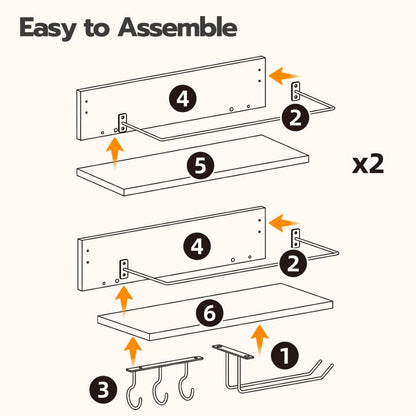 Easy to Assemble

4

2

5

x2

4

2

6

1

3